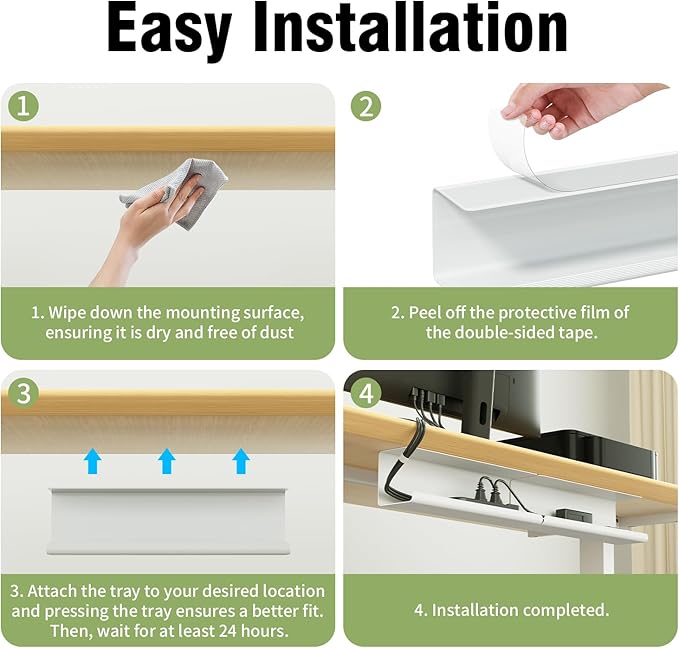 Easy Installation

1

1. Wipe down the mounting surface, ensuring it is dry and free of dust

2

2. Peel off the protective film of the double-sided tape.

3

3. Attach the tray to your desired location and pressing the tray ensures a better fit. Then, wait for at least 24 hours.

4

4. Installation completed.