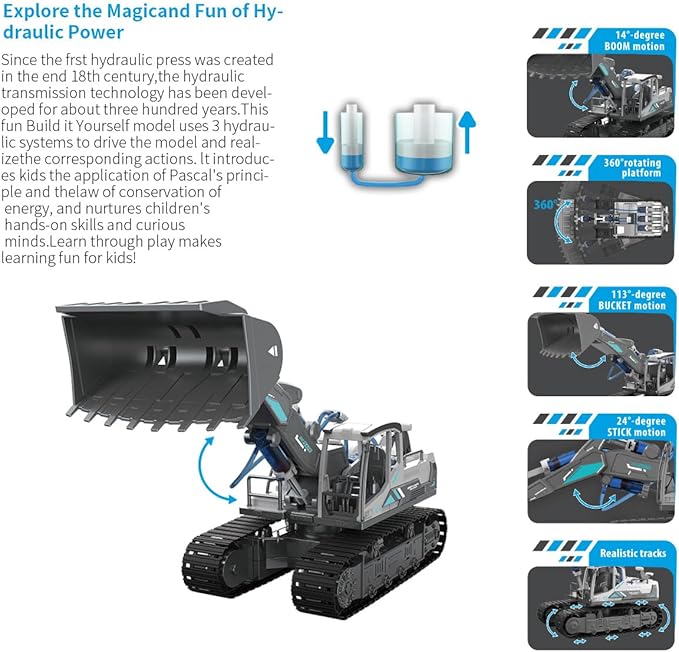 Explore the Magicand Fun of Hydraulic Power

Since the frst hydraulic press was created in the end 18th century,the hydraulic transmission technology has been developed for about three hundred years.This fun Build it Yourself model uses 3 hydraulic systems to drive the model and realizethe corresponding actions. lt introduces kids the application of Pascal's principle and thelaw of conservation of energy, and nurtures children's hands-on skills and curious minds.Learn through play makes learning fun for kids!

14°-degree BOOM motion

360°rotating platform

360°

113°-degree BUCKET motion

24°-degree STICK motion

Realistic tracks