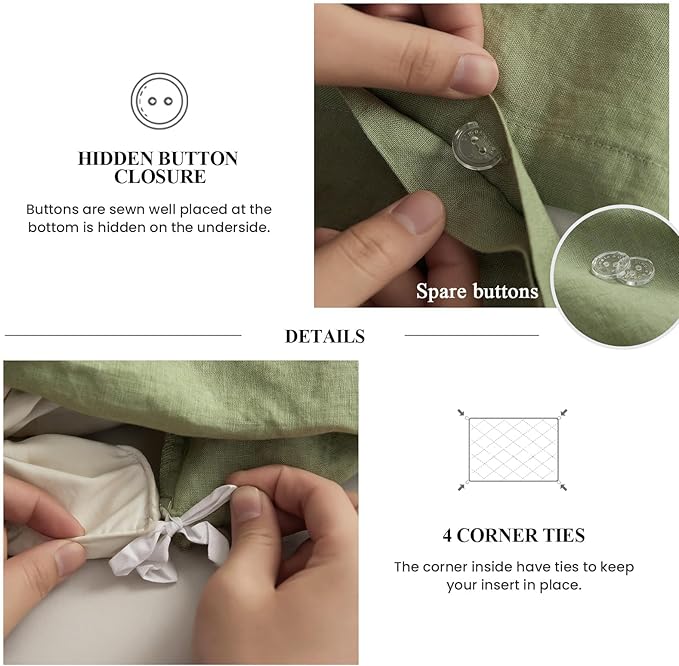 HIDDEN BUTTON CLOSURE

Buttons are sewn well placed at the bottom is hidden on the underside.

Spare buttons

DETAILS

4 CORNER TIES

The corner inside have ties to keep your insert in place.