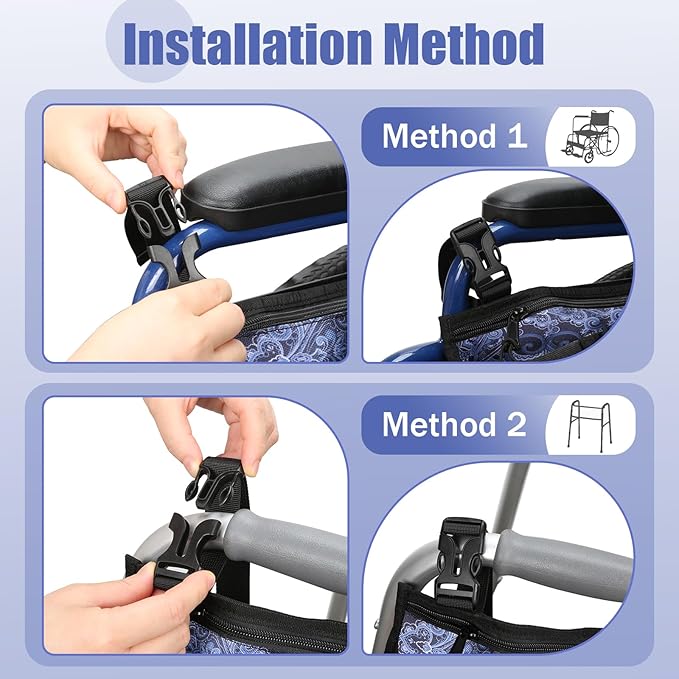 Installation Method

Method 1

Method 2