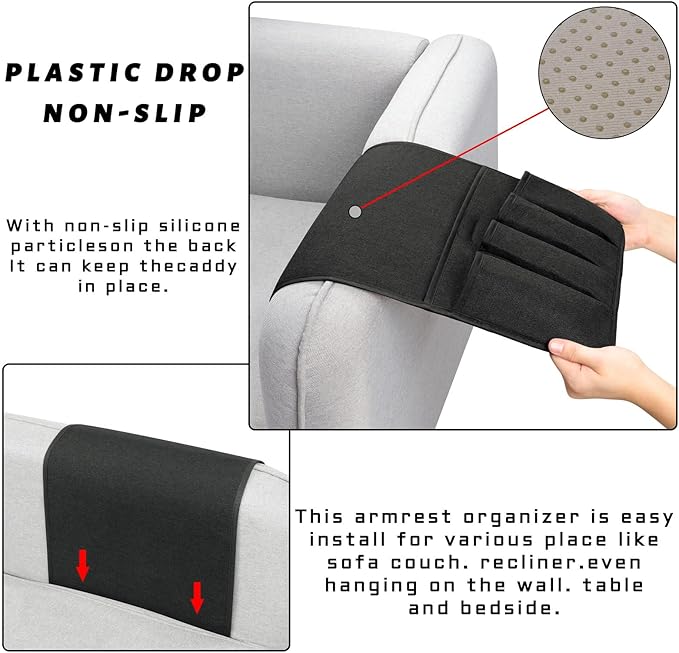 PLASTIC DROP NON-SLIP

With non-slip silicone particleson the back It can keep thecaddy in place.

This armrest organizer is easy install for various place like sofa couch. recliner.even hanging on the wall. table and bedside.