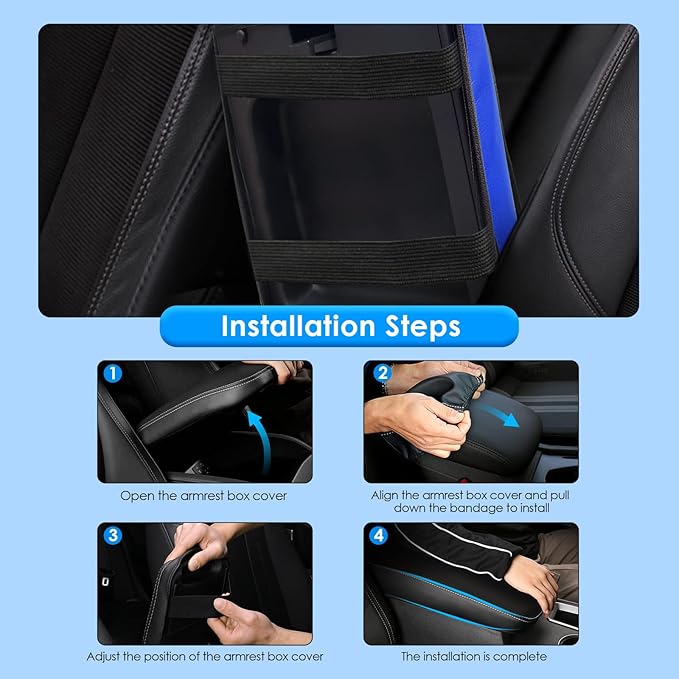 Installation Steps

1

Open the armrest box cover

2

Align the armrest box cover and pull down the bandage to install

3

Adjust the position of the armrest box cover

4

The installation is complete