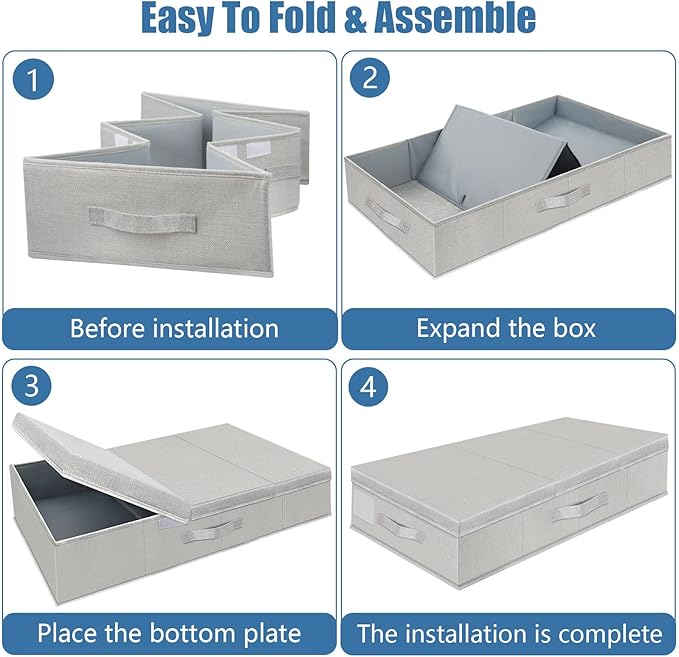 Easy To Fold & Assemble

1

Before installation

2

Expand the box

3

Place the bottom plate

4

The installation is complete