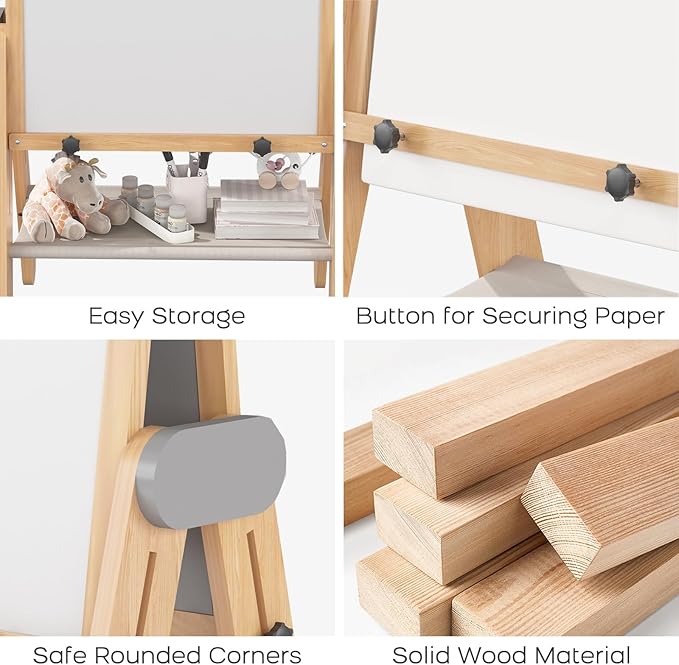 Easy Storage

Button for Securing Paper

Safe Rounded Corners

Solid Wood Material