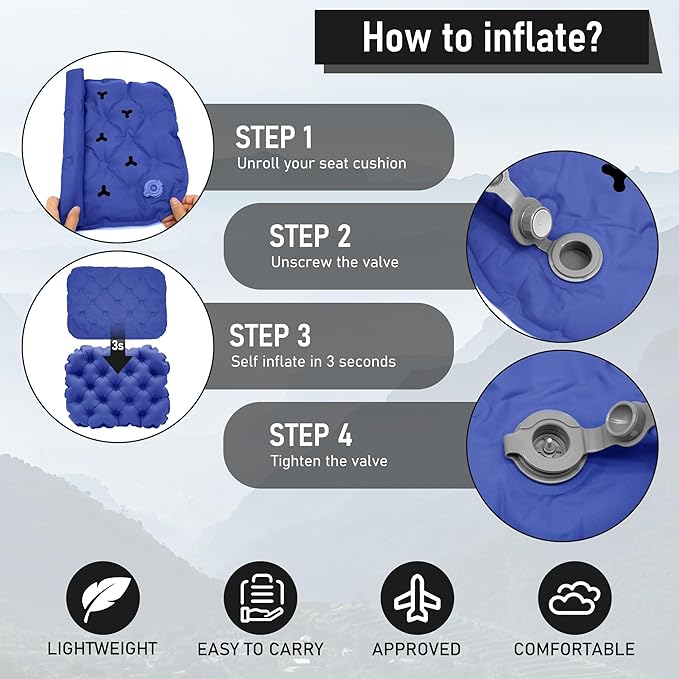 How to inflate?

STEP 1
Unroll your seat cushion

STEP 2
Unscrew the valve

3s

STEP 3
Self inflate in 3 seconds

STEP 4
Tighten the valve

LIGHTWEIGHT

EASY TO CARRY

APPROVED

COMFORTABLE