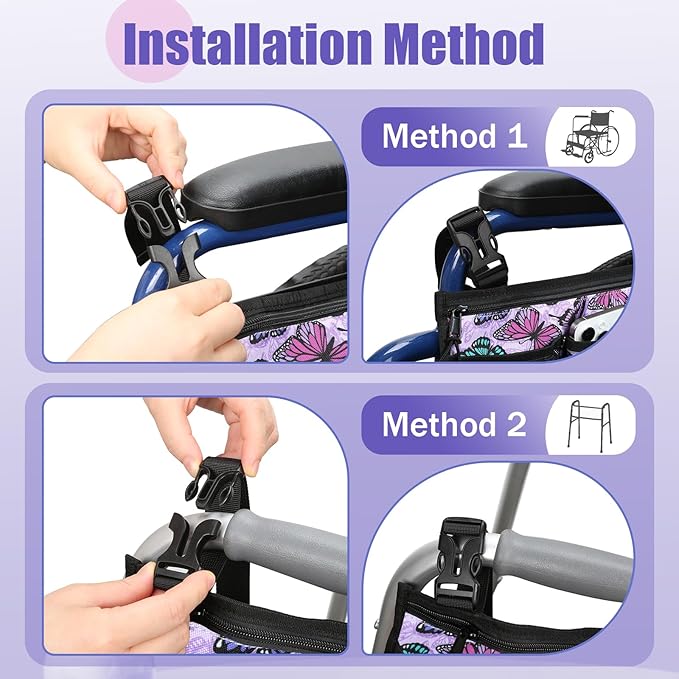 Installation Method

Method 1

Method 2