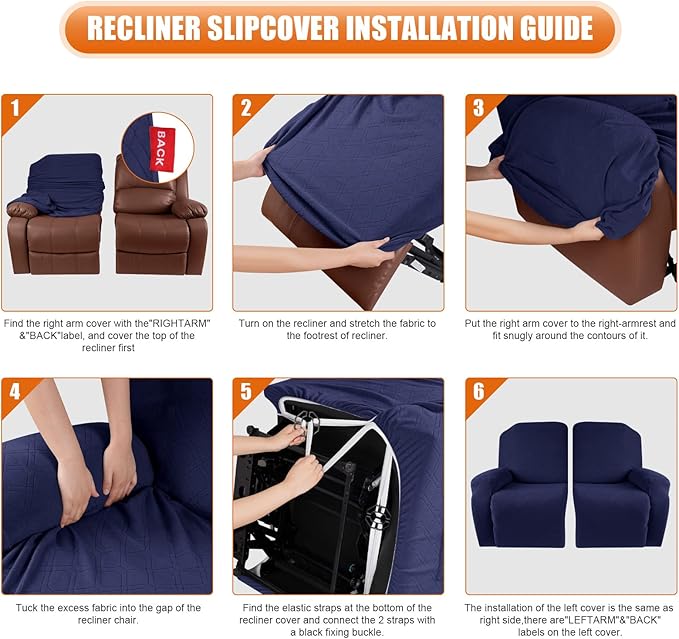 RECLINER SLIPCOVER INSTALLATION GUIDE

1

BACK

Find the right arm cover with the"RIGHTARM" &"BACK"label, and cover the top of the recliner first

2

Turn on the recliner and stretch the fabric to the footrest of recliner.

3

Put the right arm cover to the right-armrest and fit snugly around the contours of it.

4

Tuck the excess fabric into the gap of the recliner chair.

5

Find the elastic straps at the bottom of the recliner cover and connect the 2 straps with a black fixing buckle.

6

The installation of the left cover is the same as right side,there are"LEFTARM"&"BACK" labels on the left cover.