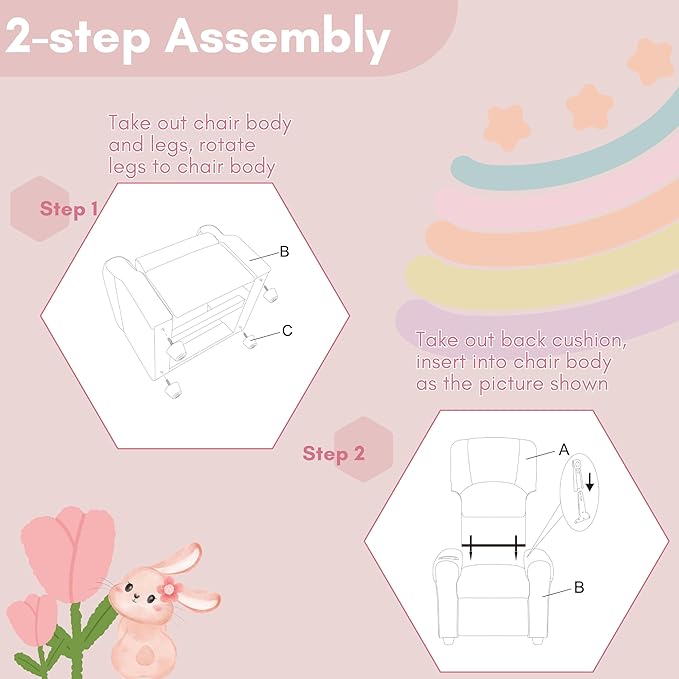 2-step Assembly

Take out chair body and legs, rotate legs to chair body

Step 1

B

C

Take out back cushion, insert into chair body as the picture shown

Step 2

A

B