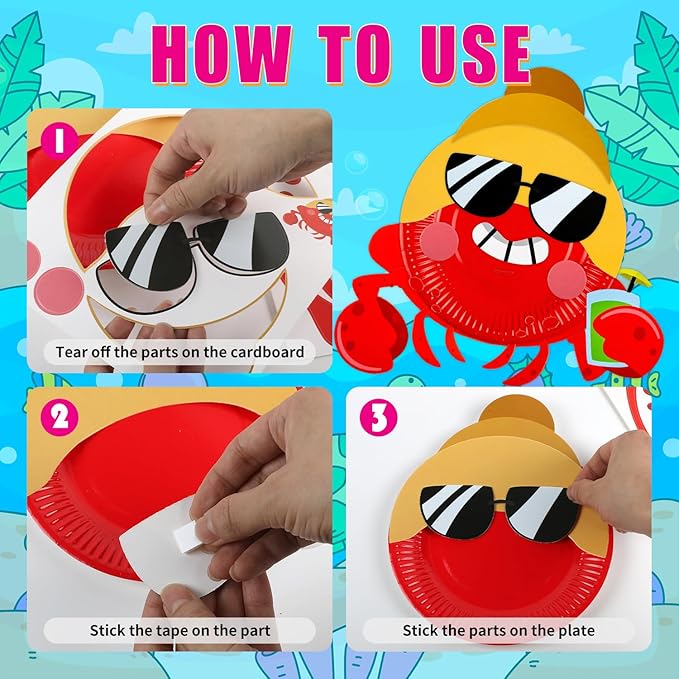 HOW TO USE

1

Tear off the parts on the cardboard

2

Stick the tape on the part

3

Stick the parts on the plate