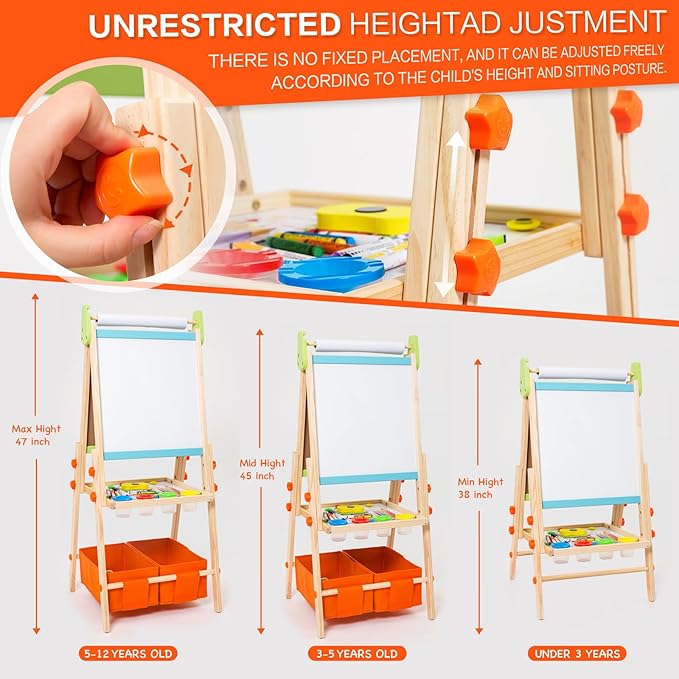 UNRESTRICTED HEIGHTAD JUSTMENT

THERE IS NO FIXED PLACEMENT, AND IT CAN BE ADJUSTED FREELY ACCORDING TO THE CHILD'S HEIGHT AND SITTING POSTURE.

Max Hight 47 inch

Mid Hight 45 inch

Min Hight 38 inch

5-12 YEARS OLD

3-5 YEARS OLD

UNDER 3 YEARS