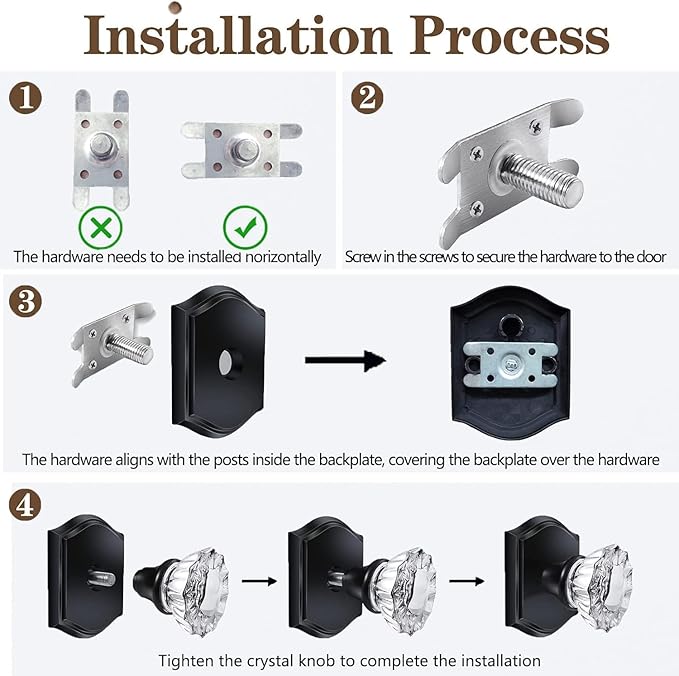 Installation Process

1

The hardware needs to be installed horizontally

2

Screw in the screws to secure the hardware to the door

3

The hardware aligns with the posts inside the backplate, covering the backplate over the hardware

4

Tighten the crystal knob to complete the installation