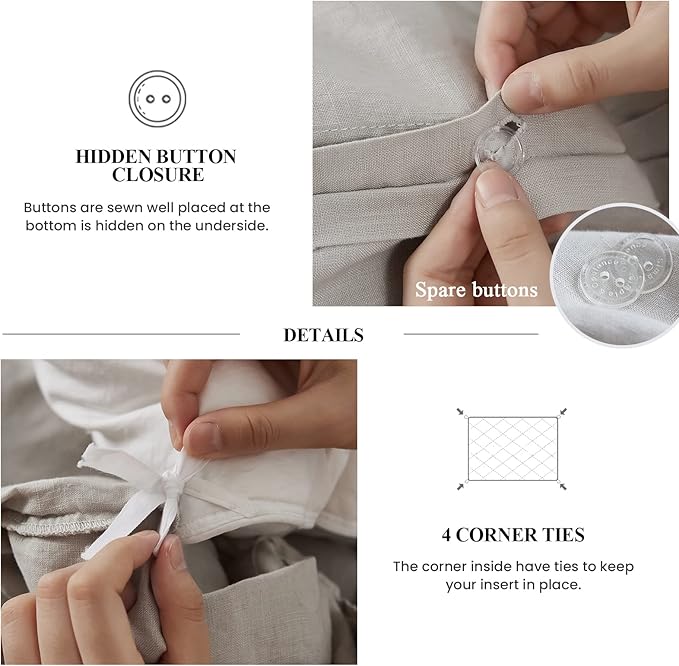 HIDDEN BUTTON CLOSURE

Buttons are sewn well placed at the bottom is hidden on the underside.

Spare buttons

DETAILS

4 CORNER TIES

The corner inside have ties to keep your insert in place.