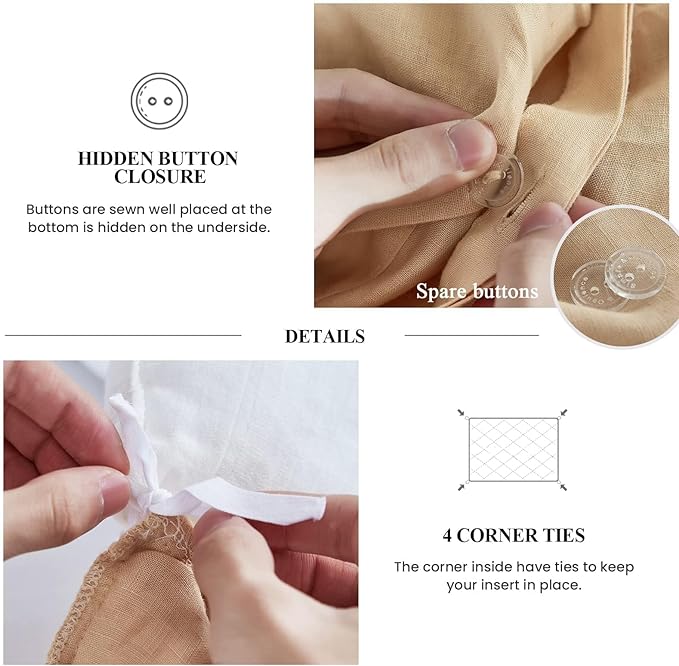 HIDDEN BUTTON CLOSURE

Buttons are sewn well placed at the bottom is hidden on the underside.

Spare buttons

DETAILS

4 CORNER TIES

The corner inside have ties to keep your insert in place.