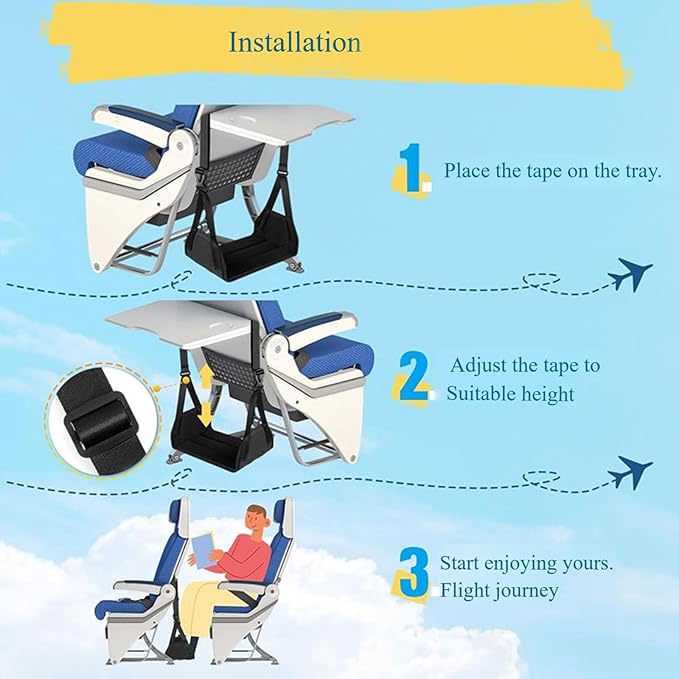 Installation

1. Place the tape on the tray.

2. Adjust the tape to Suitable height

3 Start enjoying yours. Flight journey