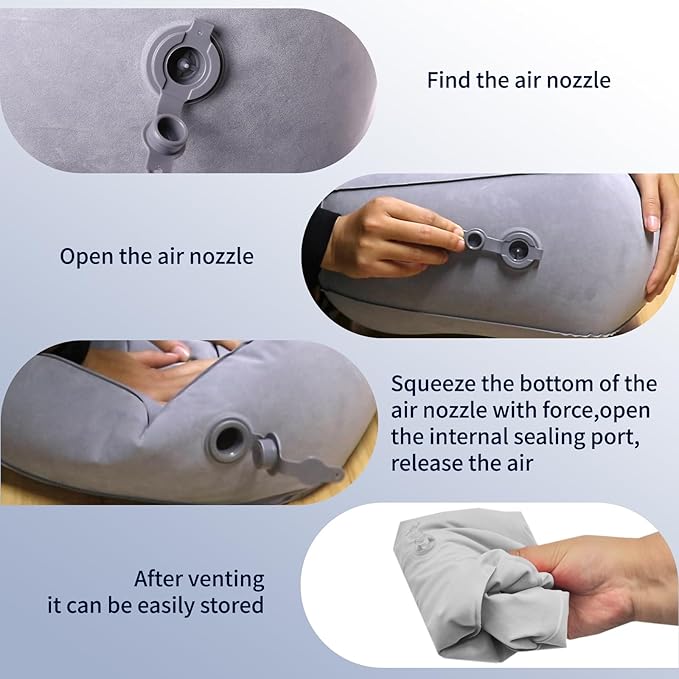 Find the air nozzle

Open the air nozzle

Squeeze the bottom of the air nozzle with force,open the internal sealing port, release the air

After venting
it can be easily stored