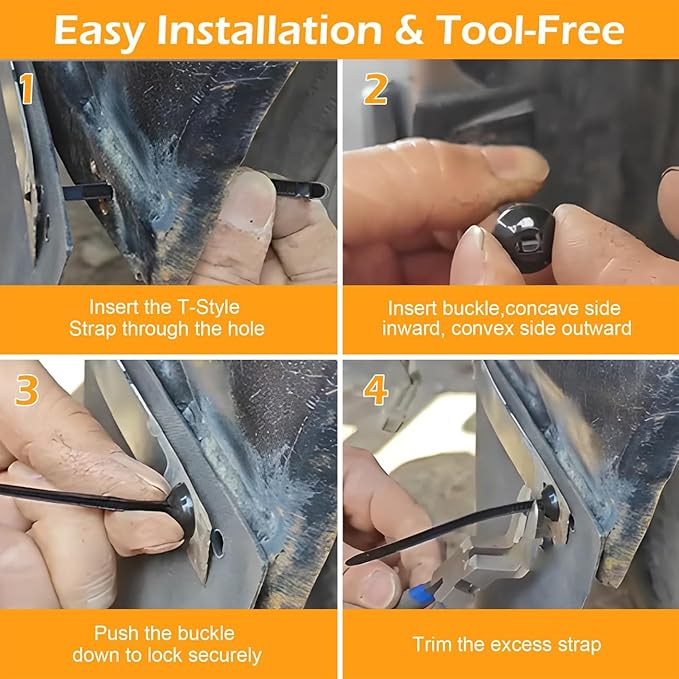 Easy Installation & Tool-Free

1

Insert the T-Style Strap through the hole

2

Insert buckle,concave side inward, convex side outward

3

Push the buckle down to lock securely

4

Trim the excess strap