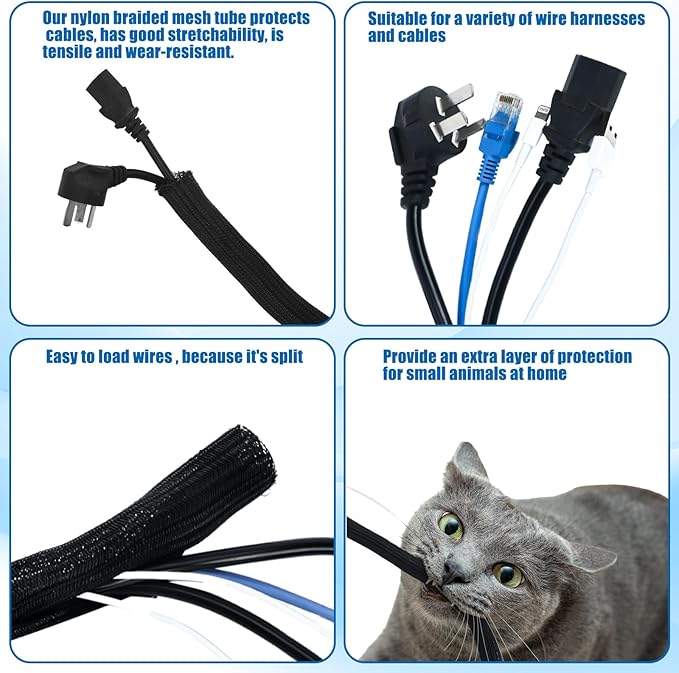 Our nylon braided mesh tube protects cables, has good stretchability, is tensile and wear-resistant.

Suitable for a variety of wire harnesses and cables

Easy to load wires , because it's split

Provide an extra layer of protection for small animals at home