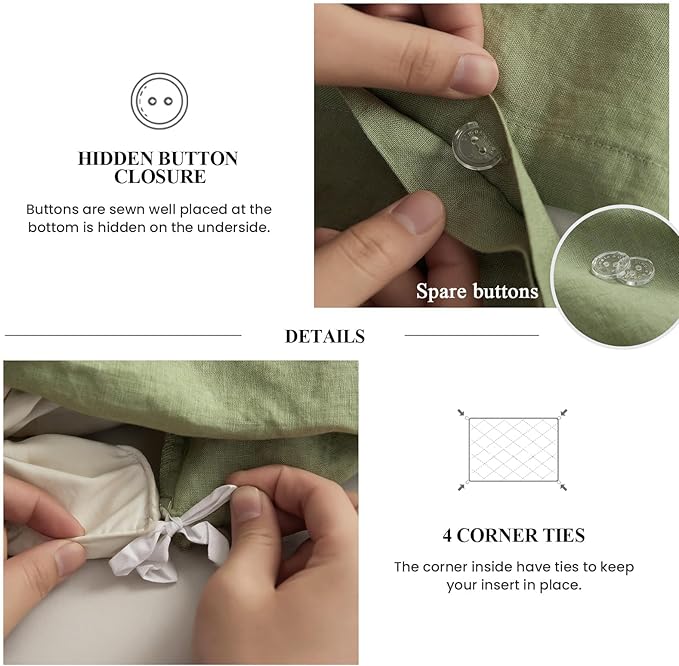 HIDDEN BUTTON CLOSURE

Buttons are sewn well placed at the bottom is hidden on the underside.

Spare buttons

DETAILS

4 CORNER TIES

The corner inside have ties to keep your insert in place.