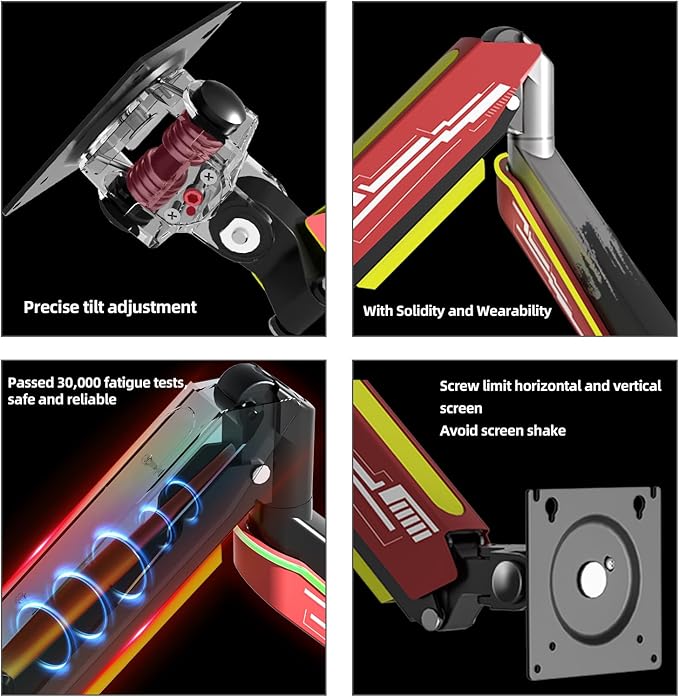 Precise tilt adjustment

With Solidity and Wearability

Passed 30,000 fatigue tests, safe and reliable

Screw limit horizontal and vertical screen
Avoid screen shake