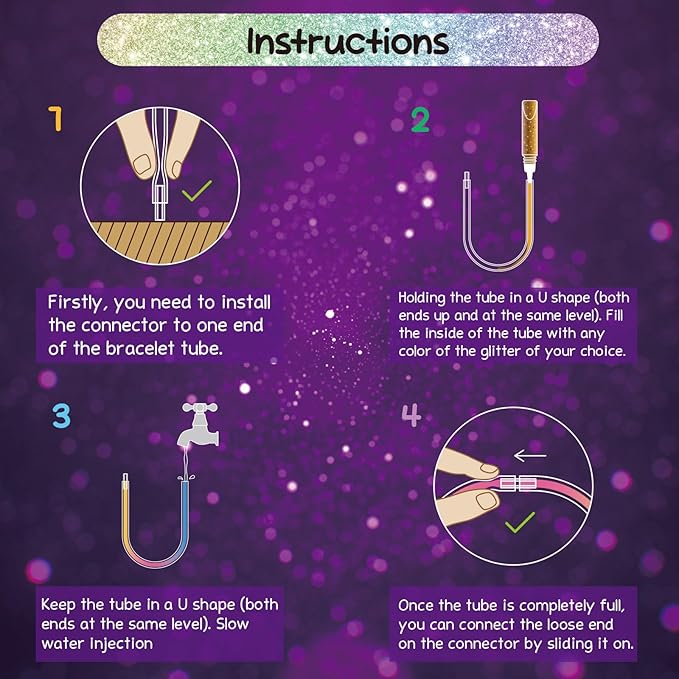 Instructions

1

Firstly, you need to install the connector to one end of the bracelet tube.

2

Holding the tube in a U shape (both ends up and at the same level). Fill the inside of the tube with any color of the glitter of your choice.

3

Keep the tube in a U shape (both ends at the same level). Slow water injection

4

Once the tube is completely full, you can connect the loose end on the connector by sliding it on.