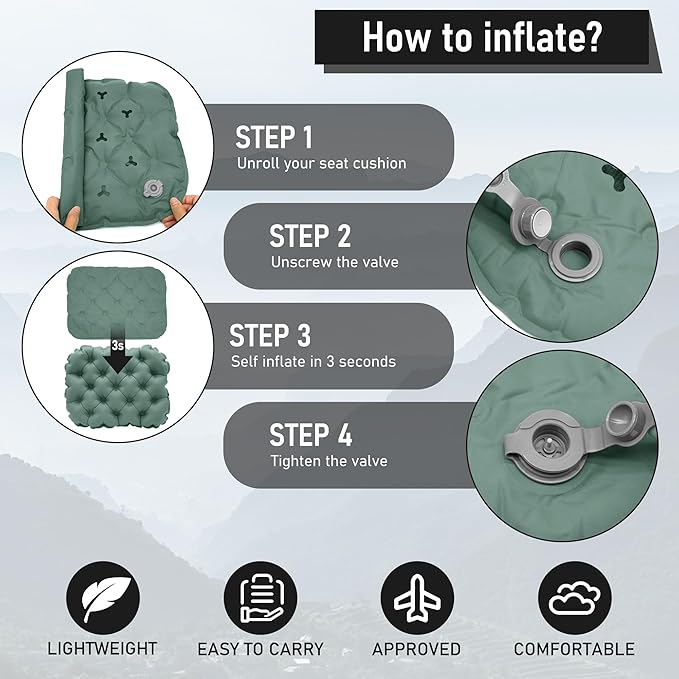 How to inflate?

STEP 1
Unroll your seat cushion

STEP 2
Unscrew the valve

3s

STEP 3
Self inflate in 3 seconds

STEP 4
Tighten the valve

LIGHTWEIGHT

EASY TO CARRY

APPROVED

COMFORTABLE