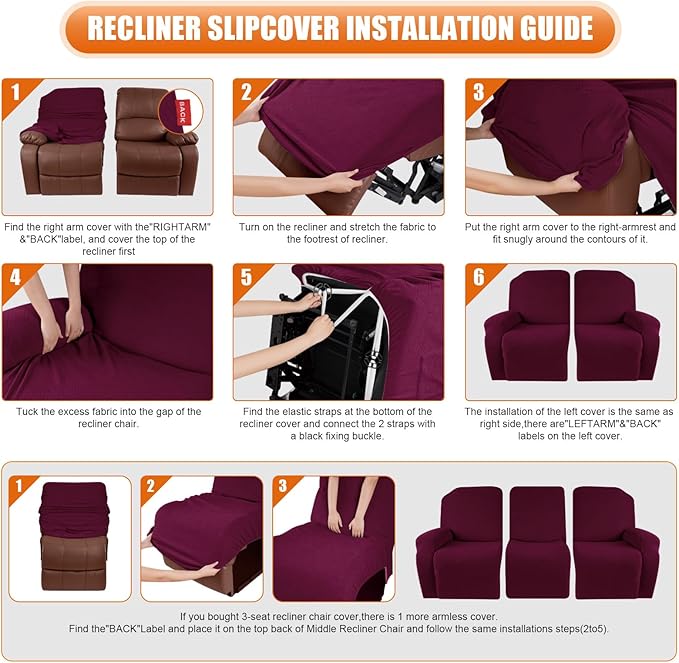 RECLINER SLIPCOVER INSTALLATION GUIDE

1

BACK

Find the right arm cover with the"RIGHTARM" &"BACK"label, and cover the top of the recliner first

2

Turn on the recliner and stretch the fabric to the footrest of recliner.

3

Put the right arm cover to the right-armrest and fit snugly around the contours of it.

4

Tuck the excess fabric into the gap of the recliner chair.

5

Find the elastic straps at the bottom of the recliner cover and connect the 2 straps with a black fixing buckle.

6

The installation of the left cover is the same as right side,there are"LEFTARM"&"BACK" labels on the left cover.

1

2

3

If you bought 3-seat recliner chair cover,there is 1 more armless cover.
Find the"BACK"Label and place it on the top back of Middle Recliner Chair and follow the same installations steps(2to5).