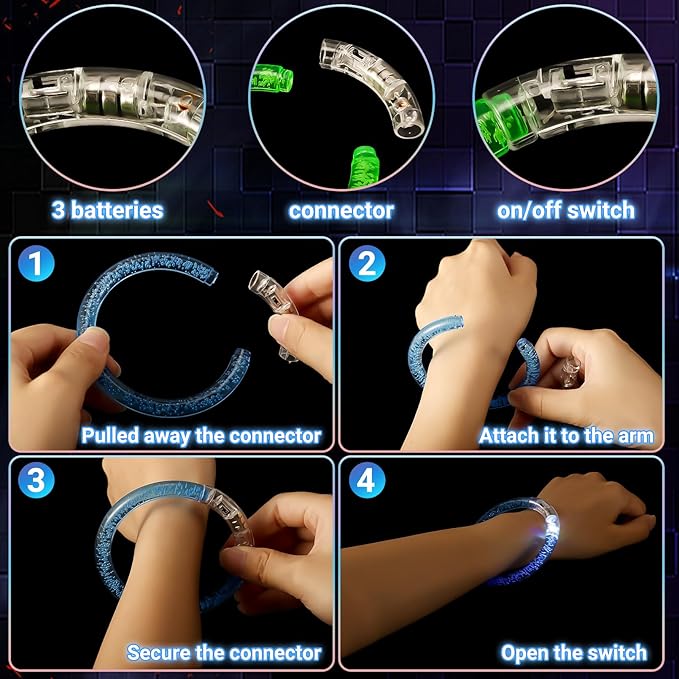 3 batteries

connector

on/off switch

1

Pulled away the connector

2

Attach it to the arm

3

Secure the connector

4

Open the switch