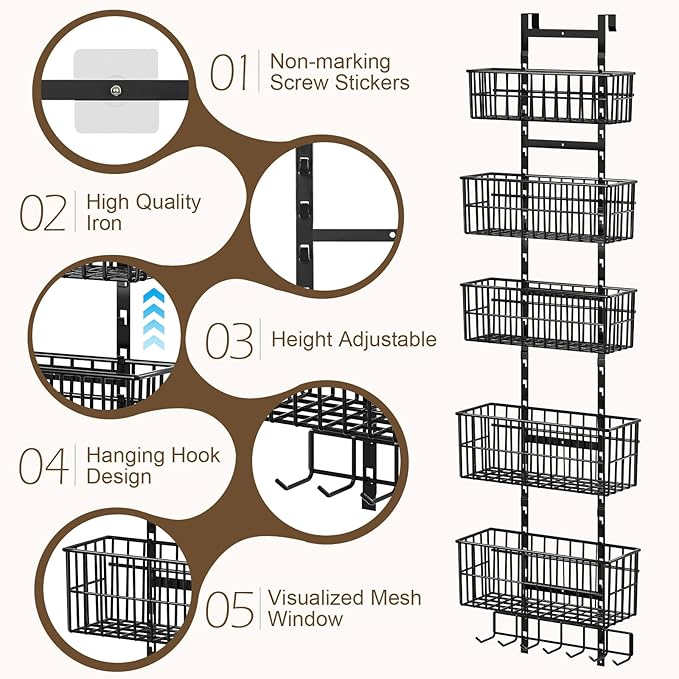 01 Non-marking Screw Stickers

02 High Quality Iron

03 Height Adjustable

04 Hanging Hook Design

05 Visualized Mesh Window