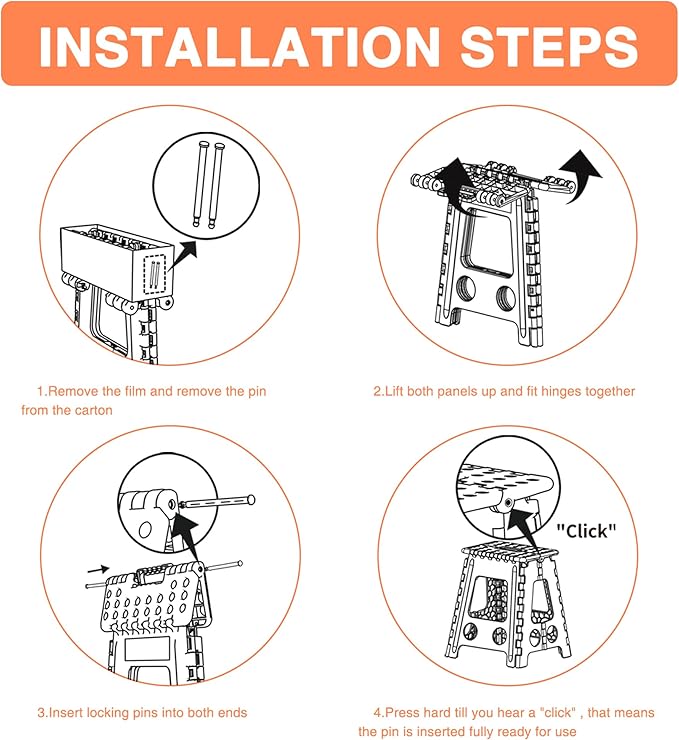 INSTALLATION STEPS

1.Remove the film and remove the pin from the carton

2.Lift both panels up and fit hinges together

3.Insert locking pins into both ends

"Click"

4.Press hard till you hear a "click" , that means the pin is inserted fully ready for use