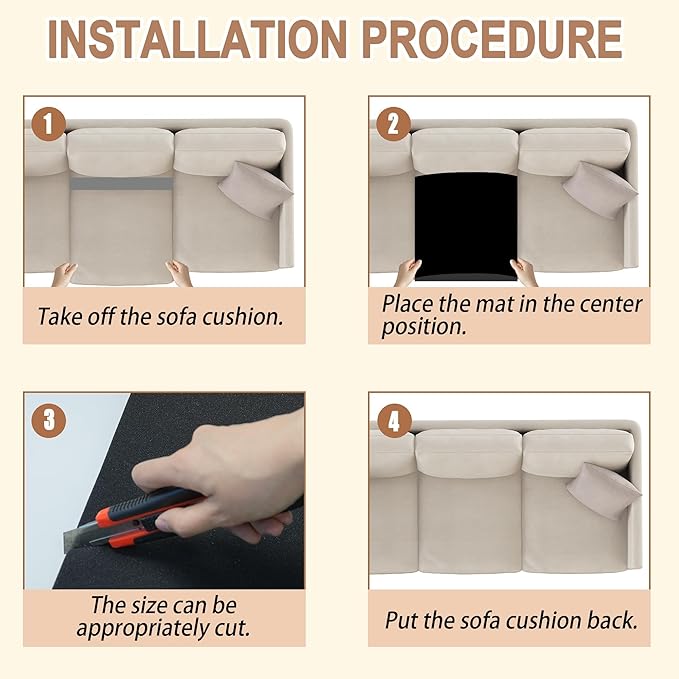 INSTALLATION PROCEDURE

1

Take off the sofa cushion.

2

Place the mat in the center position.

3

The size can be appropriately cut.

4

Put the sofa cushion back.