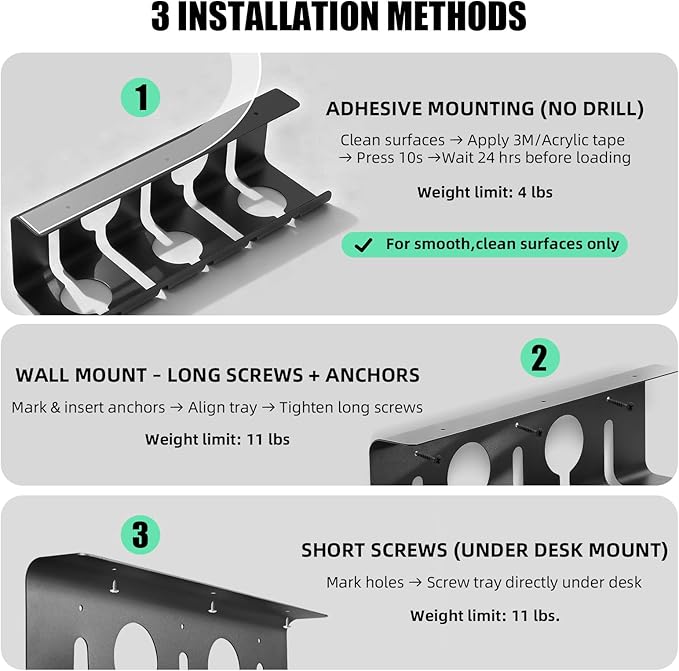 3 INSTALLATION METHODS

1

ADHESIVE MOUNTING (NO DRILL)

Clean surfaces → Apply 3M/Acrylic tape → Press 10s →Wait 24 hrs before loading

Weight limit: 4 lbs

✓ For smooth,clean surfaces only

2

WALL MOUNT - LONG SCREWS + ANCHORS

Mark & insert anchors → Align tray → Tighten long screws

Weight limit: 11 lbs

3

SHORT SCREWS (UNDER DESK MOUNT)

Mark holes → Screw tray directly under desk

Weight limit: 11 lbs.