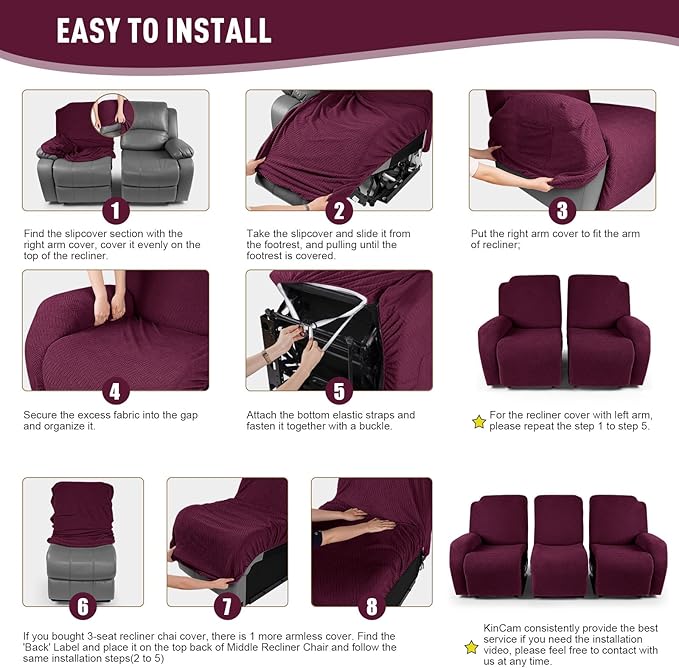 EASY TO INSTALL

1

Find the slipcover section with the right arm cover, cover it evenly on the top of the recliner.

2

Take the slipcover and slide it from the footrest, and pulling until the footrest is covered.

3

Put the right arm cover to fit the arm of recliner;

4

Secure the excess fabric into the gap and organize it.

5

Attach the bottom elastic straps and fasten it together with a buckle.

For the recliner cover with left arm, please repeat the step 1 to step 5.

6

7

8

If you bought 3-seat recliner chai cover, there is 1 more armless cover. Find the 'Back' Label and place it on the top back of Middle Recliner Chair and follow the same installation steps(2 to 5)

KinCam consistently provide the best service if you need the installation video, please feel free to contact with us at any time.