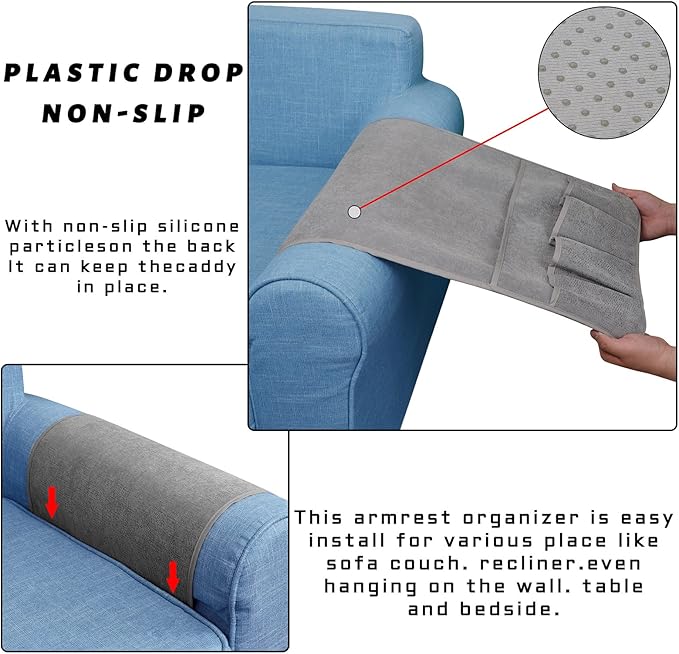 PLASTIC DROP NON-SLIP

With non-slip silicone particleson the back It can keep thecaddy in place.

This armrest organizer is easy install for various place like sofa couch. recliner.even hanging on the wall. table and bedside.