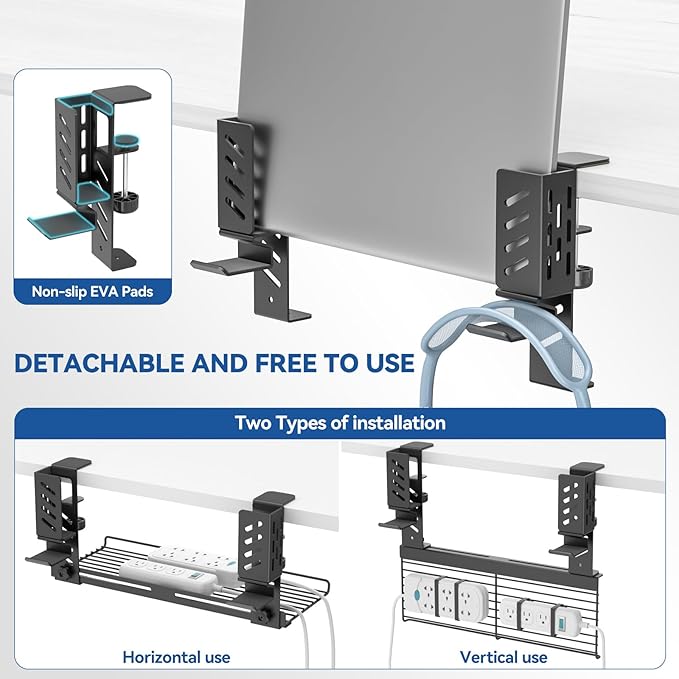 Non-slip EVA Pads

DETACHABLE AND FREE TO USE

Two Types of installation

Horizontal use

Vertical use