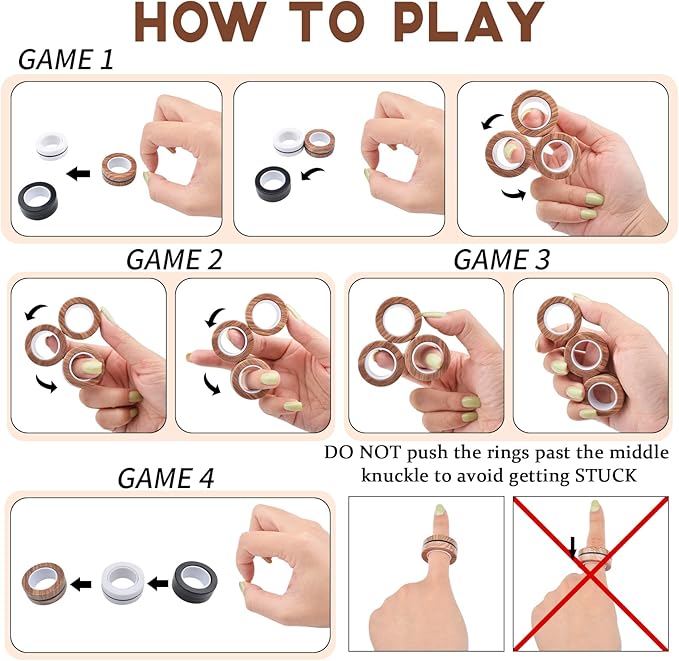 HOW TO PLAY

GAME 1

GAME 2

GAME 3

DO NOT push the rings past the middle knuckle to avoid getting STUCK

GAME 4