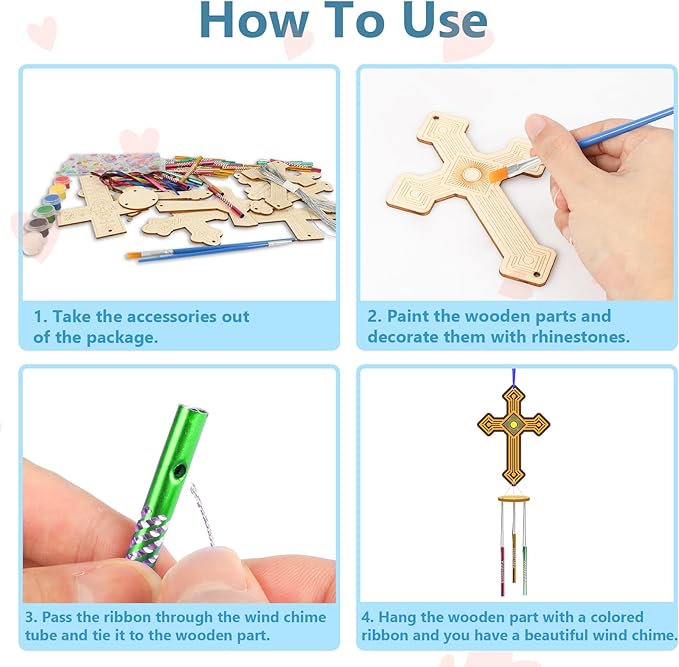 How To Use

1. Take the accessories out of the package.

2. Paint the wooden parts and decorate them with rhinestones.

3. Pass the ribbon through the wind chime tube and tie it to the wooden part.

4. Hang the wooden part with a colored ribbon and you have a beautiful wind chime.