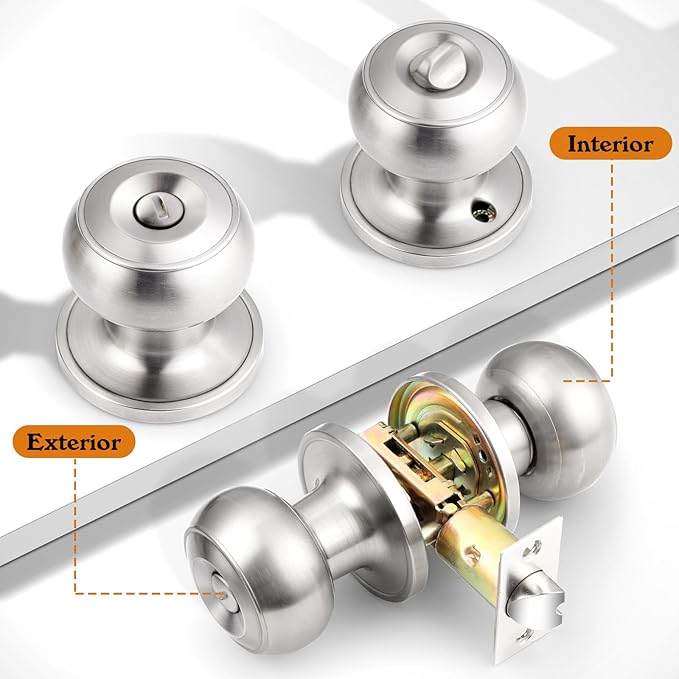 Interior

Exterior