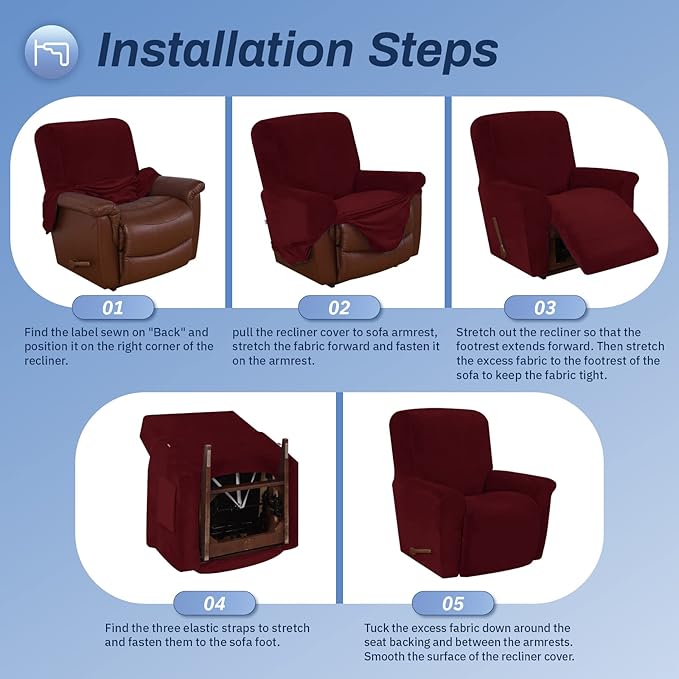 Installation Steps

01

Find the label sewn on "Back" and position it on the right corner of the recliner.

02

pull the recliner cover to sofa armrest, stretch the fabric forward and fasten it on the armrest.

03

Stretch out the recliner so that the footrest extends forward. Then stretch the excess fabric to the footrest of the sofa to keep the fabric tight.

04

Find the three elastic straps to stretch and fasten them to the sofa foot.

05

Tuck the excess fabric down around the seat backing and between the armrests. Smooth the surface of the recliner cover.