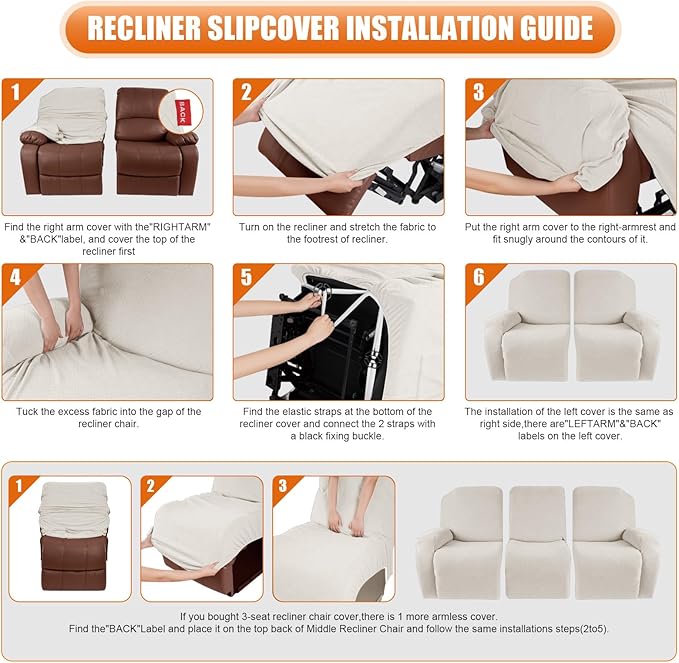 RECLINER SLIPCOVER INSTALLATION GUIDE

1

BACK

Find the right arm cover with the"RIGHTARM" &"BACK"label, and cover the top of the recliner first

2

Turn on the recliner and stretch the fabric to the footrest of recliner.

3

Put the right arm cover to the right-armrest and fit snugly around the contours of it.

4

Tuck the excess fabric into the gap of the recliner chair.

5

Find the elastic straps at the bottom of the recliner cover and connect the 2 straps with a black fixing buckle.

6

The installation of the left cover is the same as right side,there are"LEFTARM"&"BACK" labels on the left cover.

1

2

3

If you bought 3-seat recliner chair cover,there is 1 more armless cover.
Find the"BACK"Label and place it on the top back of Middle Recliner Chair and follow the same installations steps(2to5).