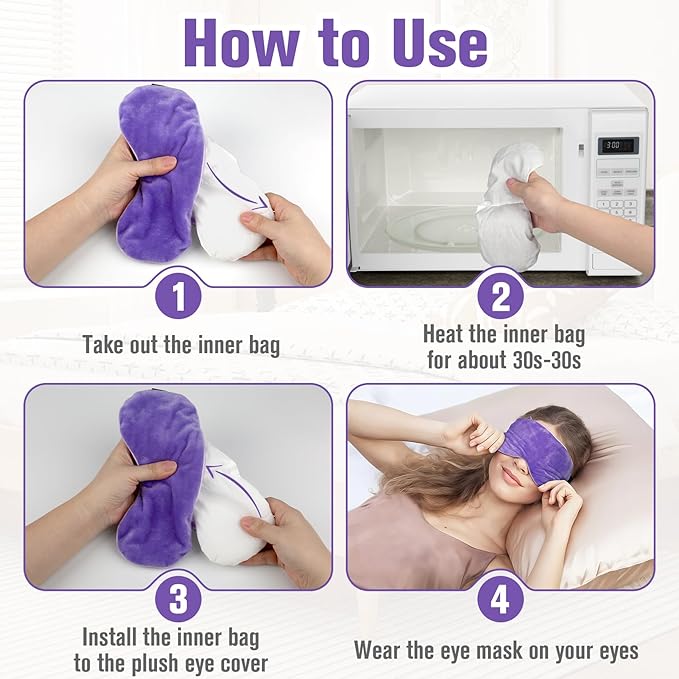 How to Use

3:00

1

Take out the inner bag

2

Heat the inner bag for about 30s-30s

3

Install the inner bag to the plush eye cover

4

Wear the eye mask on your eyes