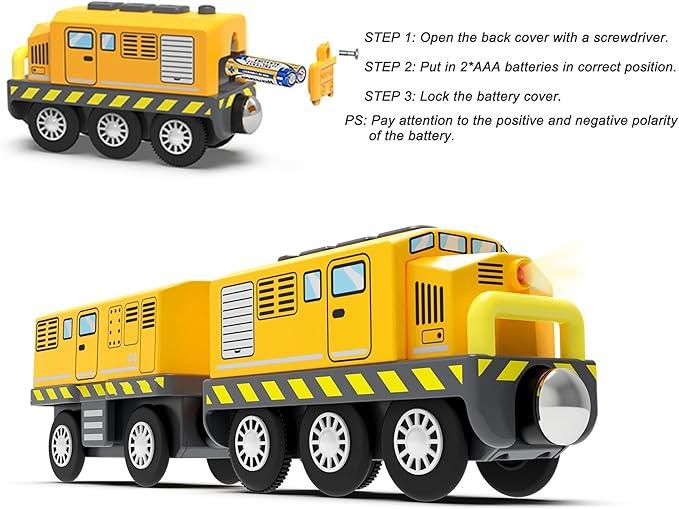 STEP 1: Open the back cover with a screwdriver.

STEP 2: Put in 2*AAA batteries in correct position.

STEP 3: Lock the battery cover.

PS: Pay attention to the positive and negative polarity of the battery.