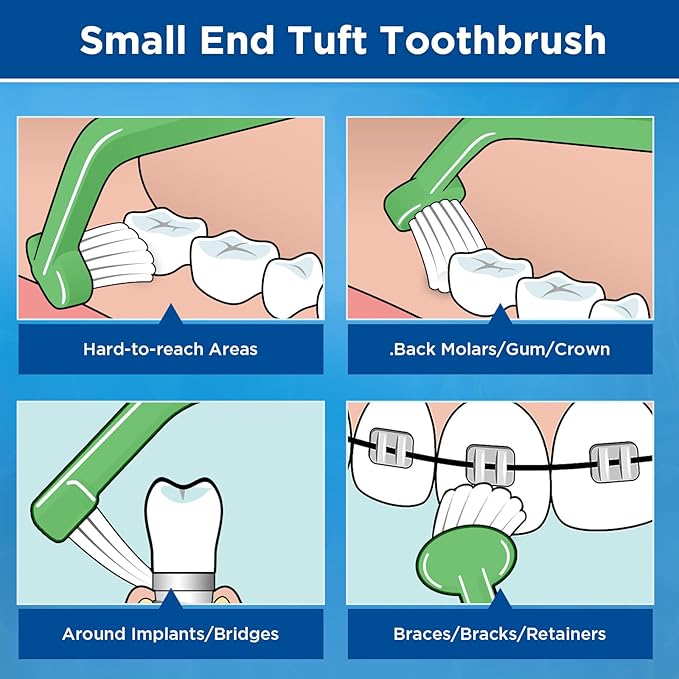 Small End Tuft Toothbrush

Hard-to-reach Areas

.Back Molars/Gum/Crown

Around Implants/Bridges

Braces/Bracks/Retainers