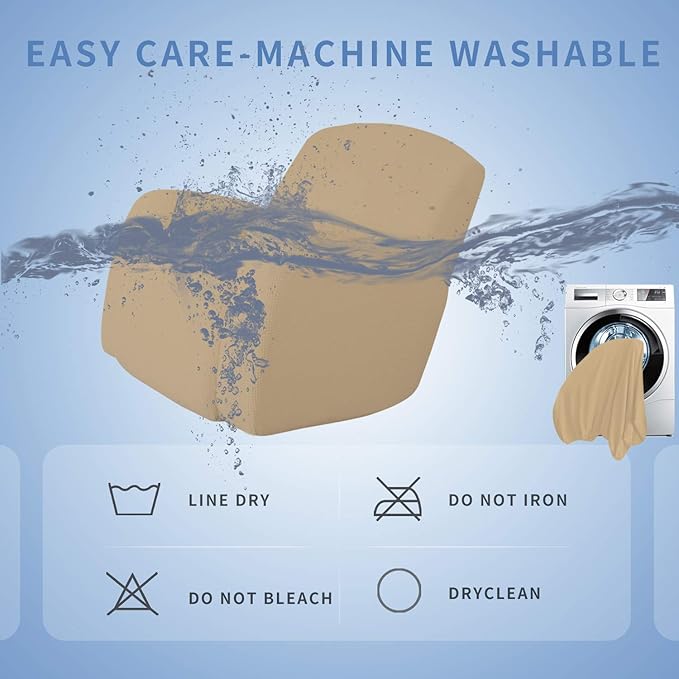 EASY CARE-MACHINE WASHABLE

LINE DRY

DO NOT IRON

DO NOT BLEACH

DRYCLEAN