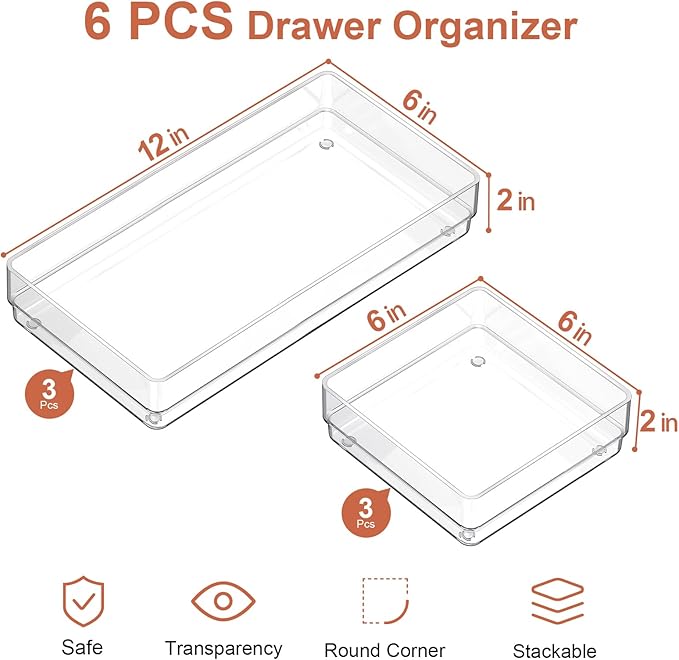 6 PCS Drawer Organizer

12 in

6 in

2 in

3 Pcs

6 in

6 in

2 in

3 Pcs

Safe

Transparency

Round Corner

Stackable