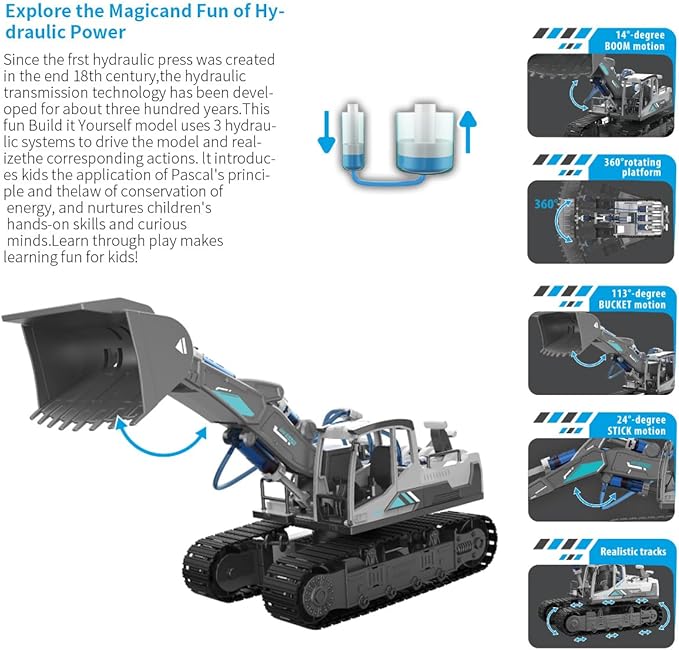 Explore the Magicand Fun of Hydraulic Power

Since the frst hydraulic press was created in the end 18th century,the hydraulic transmission technology has been developed for about three hundred years.This fun Build it Yourself model uses 3 hydraulic systems to drive the model and realizethe corresponding actions. lt introduces kids the application of Pascal's principle and thelaw of conservation of energy, and nurtures children's hands-on skills and curious minds.Learn through play makes learning fun for kids!

14°-degree BOOM motion

360°rotating platform

360°

113°-degree BUCKET motion

24°-degree STICK motion

Realistic tracks