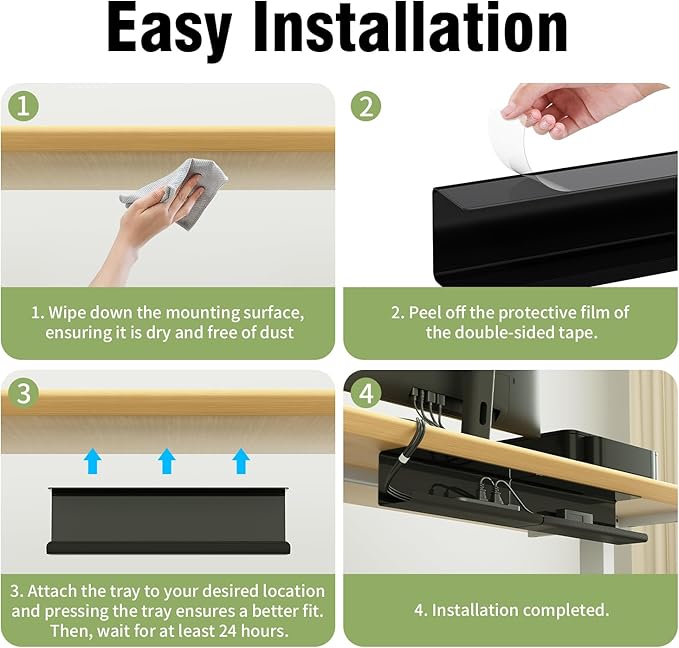 Easy Installation

1

1. Wipe down the mounting surface, ensuring it is dry and free of dust

2

2. Peel off the protective film of the double-sided tape.

3

3. Attach the tray to your desired location and pressing the tray ensures a better fit. Then, wait for at least 24 hours.

4

4. Installation completed.