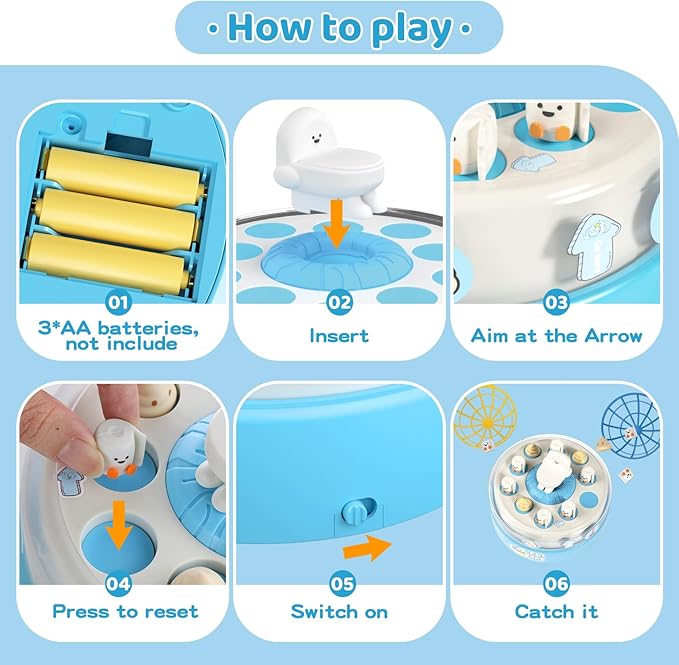 · How to play ·

01
3*AA batteries, not include

02
Insert

03
Aim at the Arrow

04
Press to reset

05
Switch on

06
Catch it