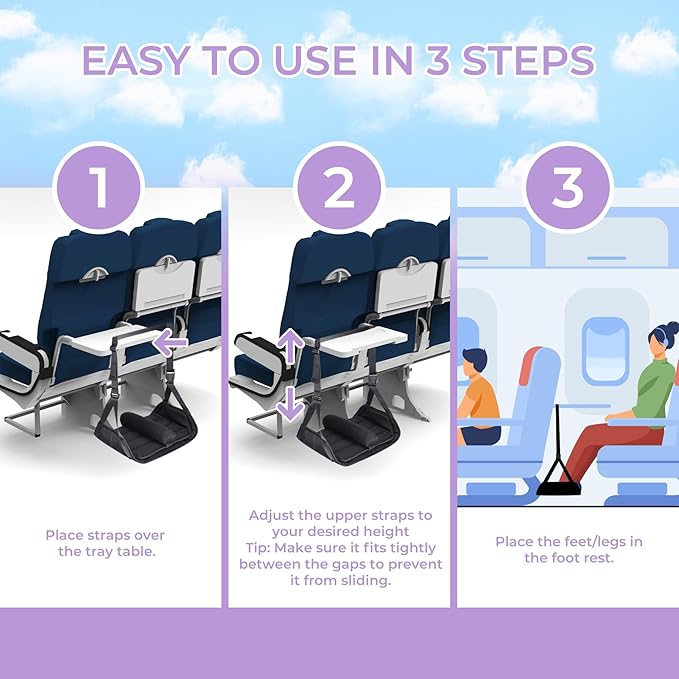 EASY TO USE IN 3 STEPS

1

Place straps over the tray table.

2

Adjust the upper straps to your desired height
Tip: Make sure it fits tightly between the gaps to prevent it from sliding.

3

Place the feet/legs in the foot rest.