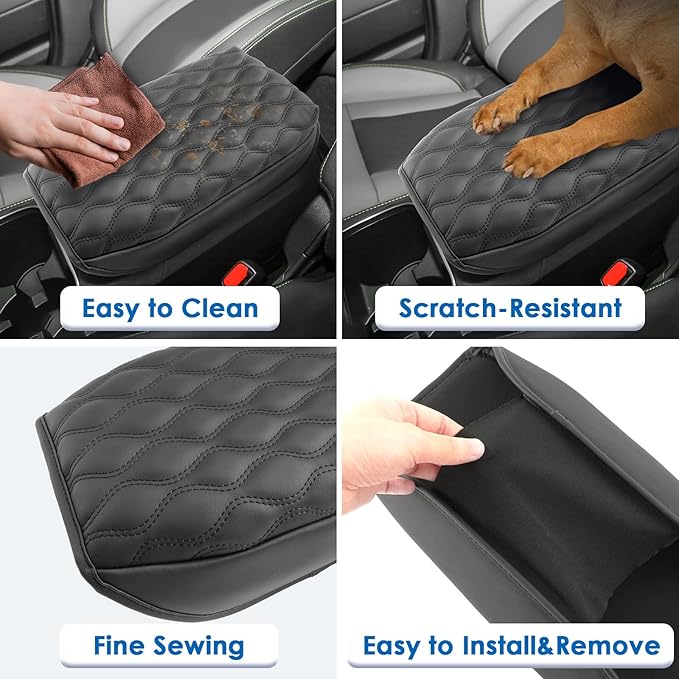 Easy to Clean

Scratch-Resistant

Fine Sewing

Easy to Install&Remove