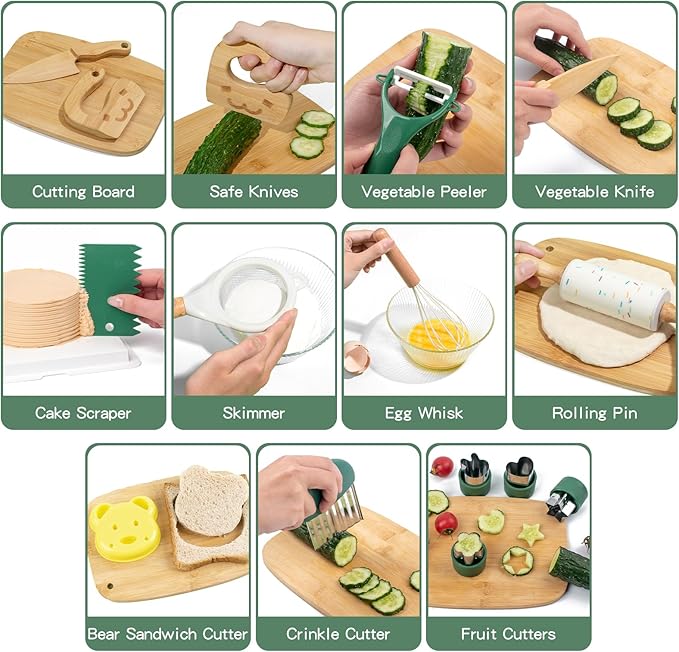 Cutting Board

Safe Knives

Vegetable Peeler

Vegetable Knife

Cake Scraper

Skimmer

Egg Whisk

Rolling Pin

Bear Sandwich Cutter

Crinkle Cutter

Fruit Cutters